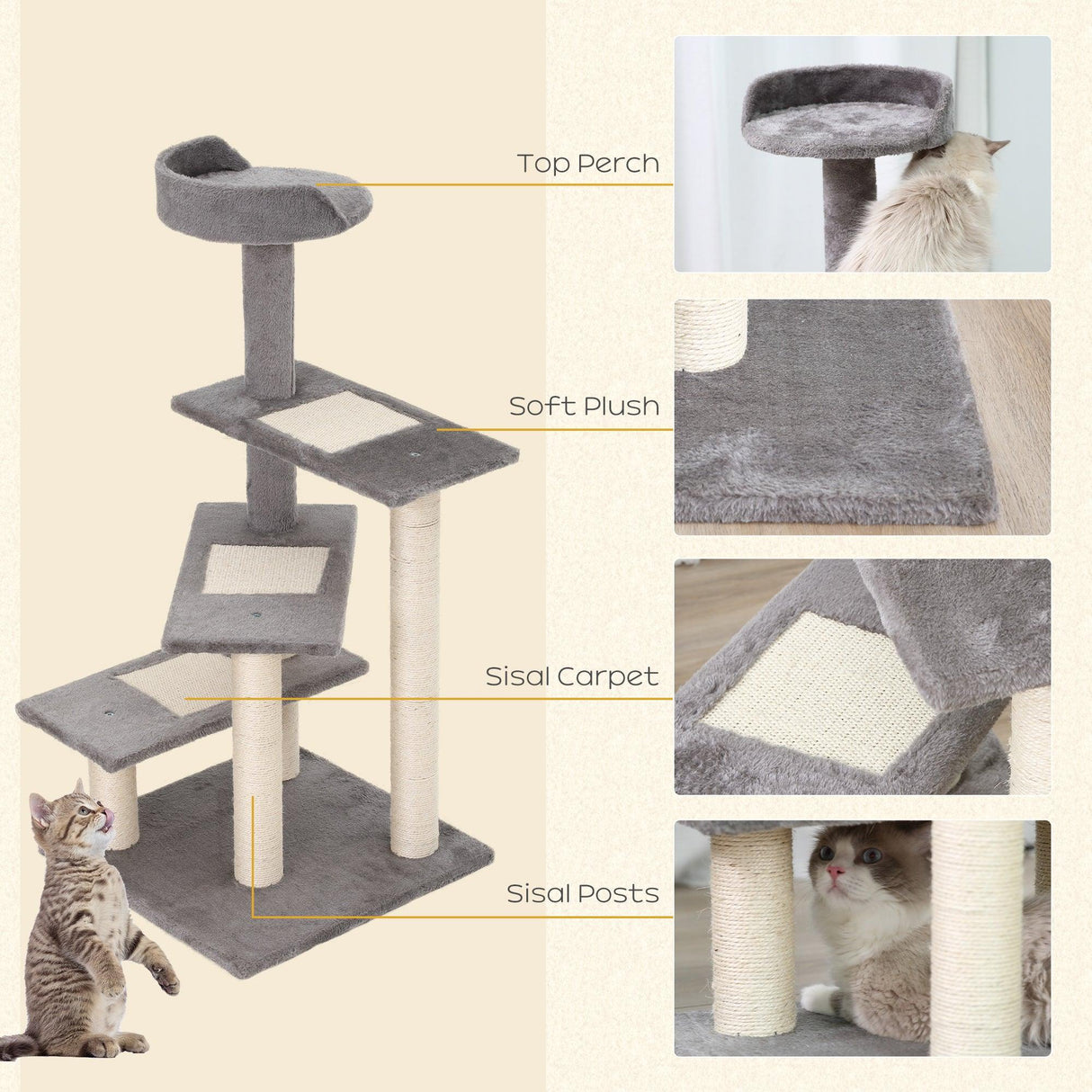 Top Perch

Soft Plush

Sisal Carpet

Sisal Posts