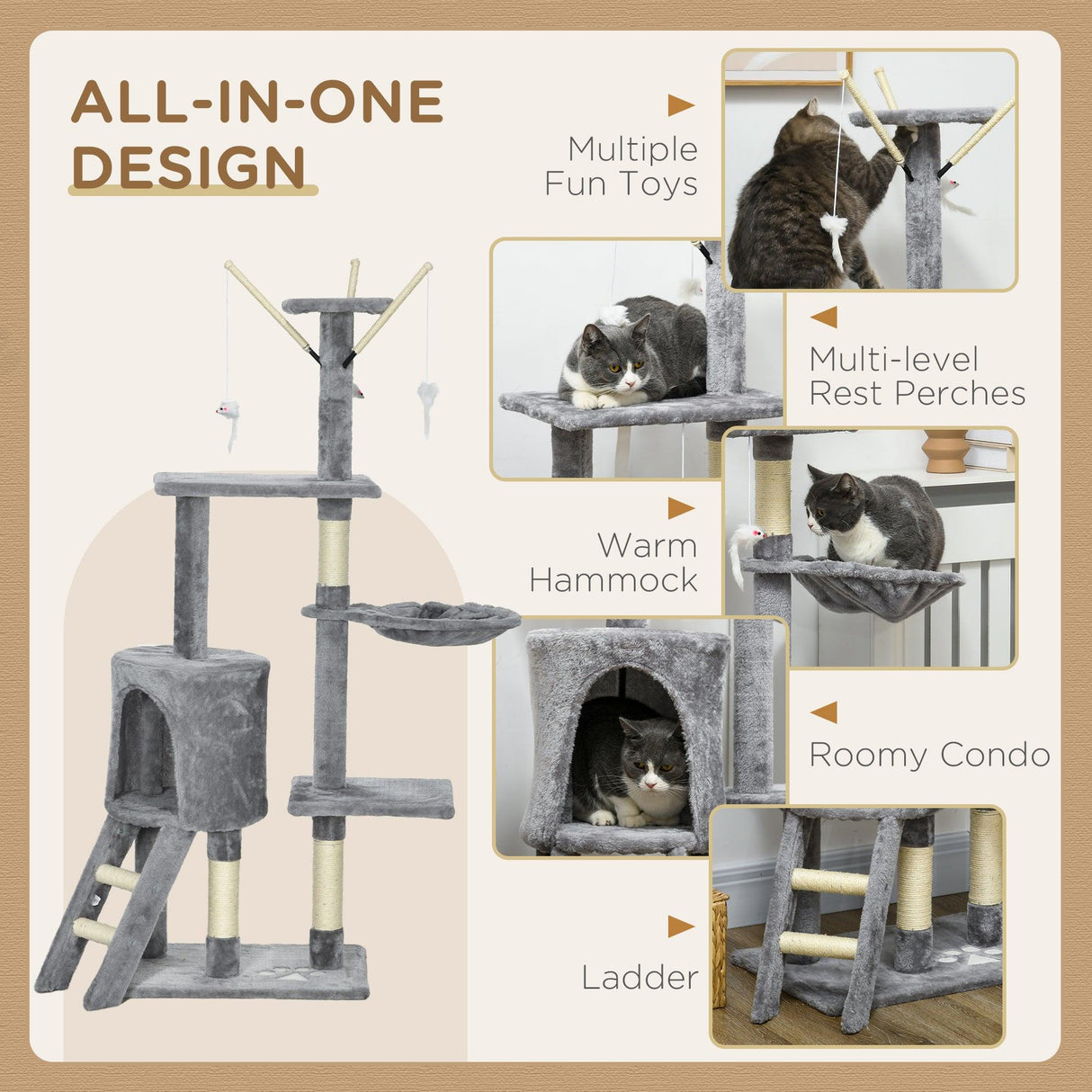 ALL-IN-ONE DESIGN

Multiple Fun Toys

Multi-level Rest Perches

Warm Hammock

Roomy Condo

Ladder