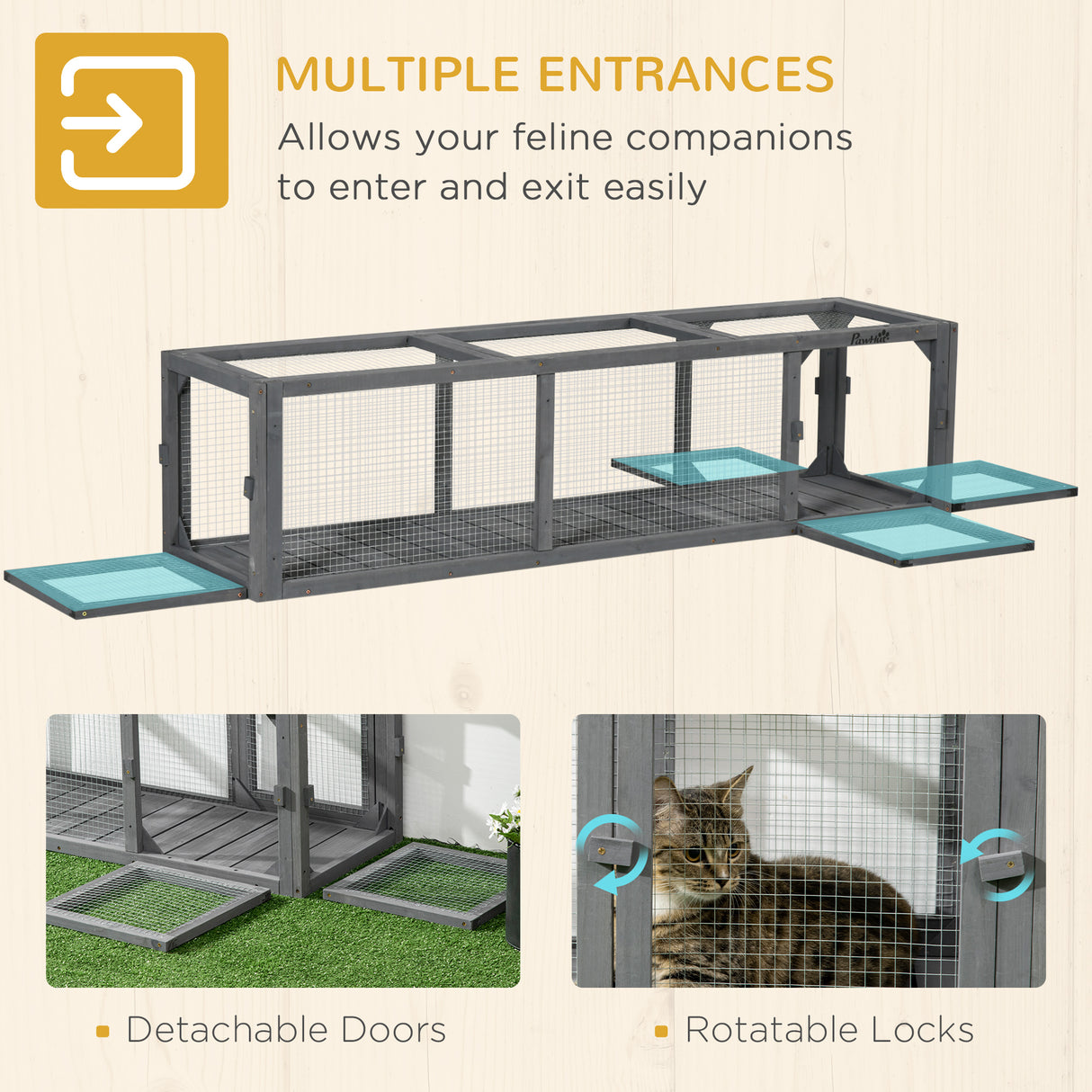 MULTIPLE ENTRANCES

Allows your feline companions to enter and exit easily

PawHut

Detachable Doors

Rotatable Locks