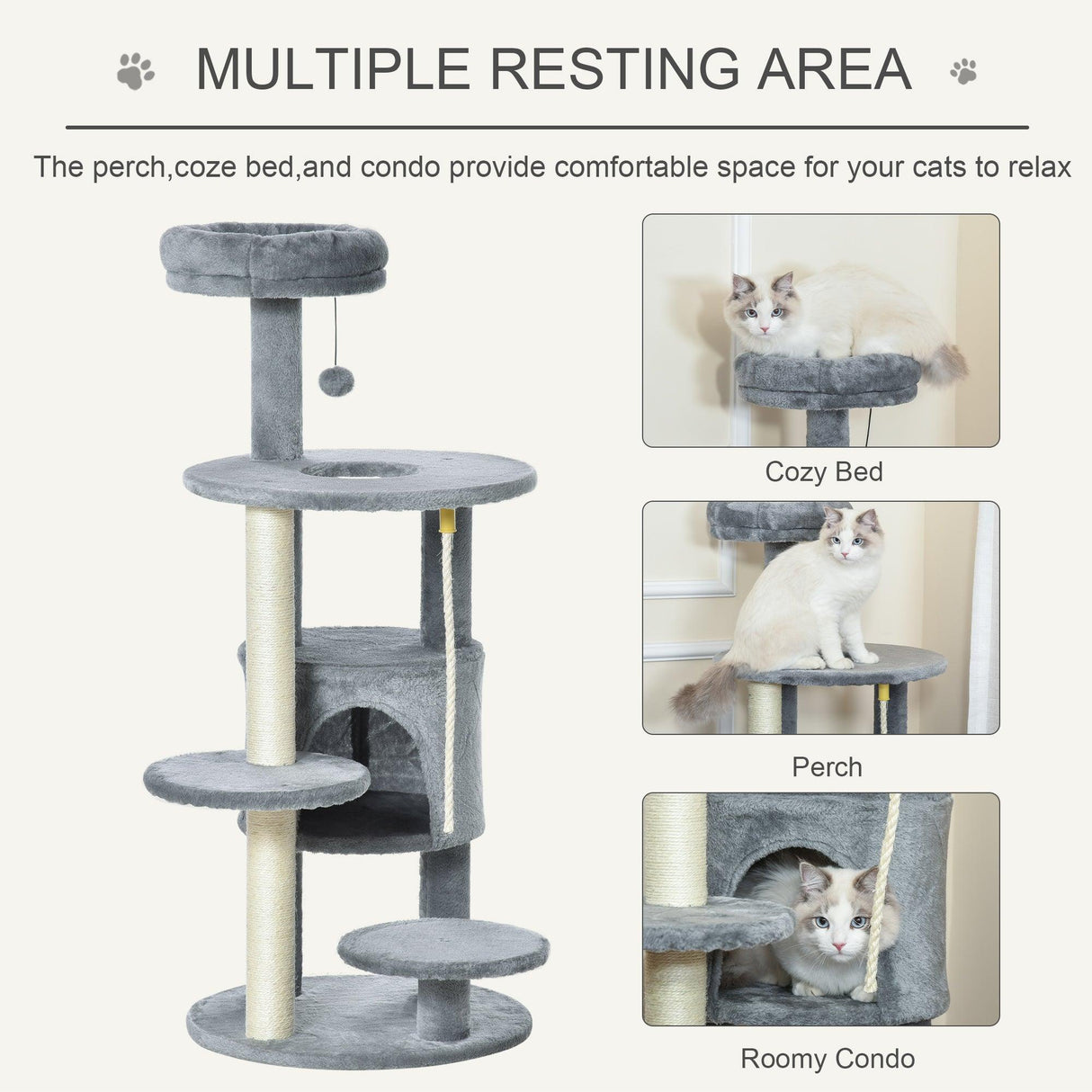 MULTIPLE RESTING AREA

The perch,coze bed,and condo provide comfortable space for your cats to relax

Cozy Bed

Perch

Roomy Condo