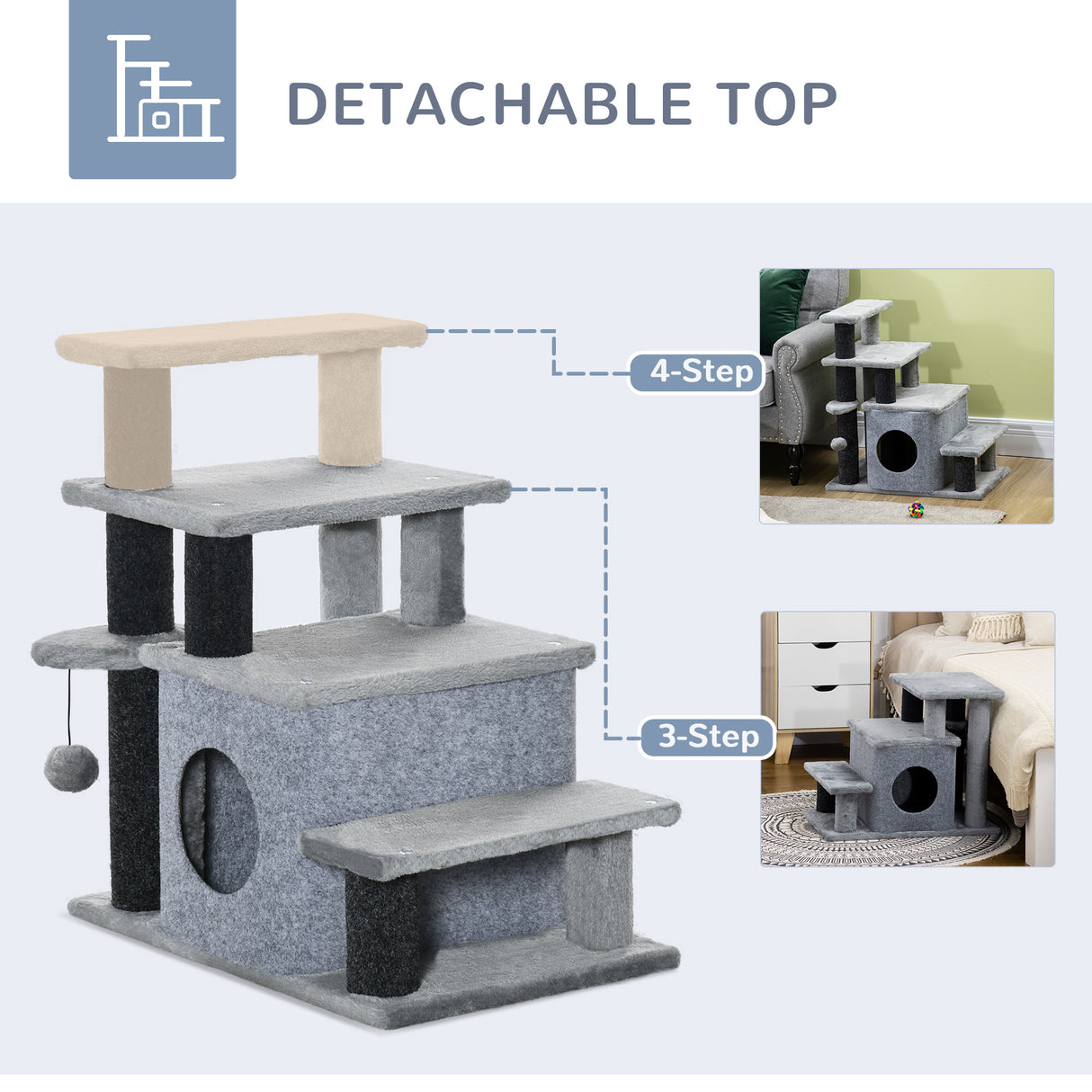 DETACHABLE TOP

4-Step

3-Step