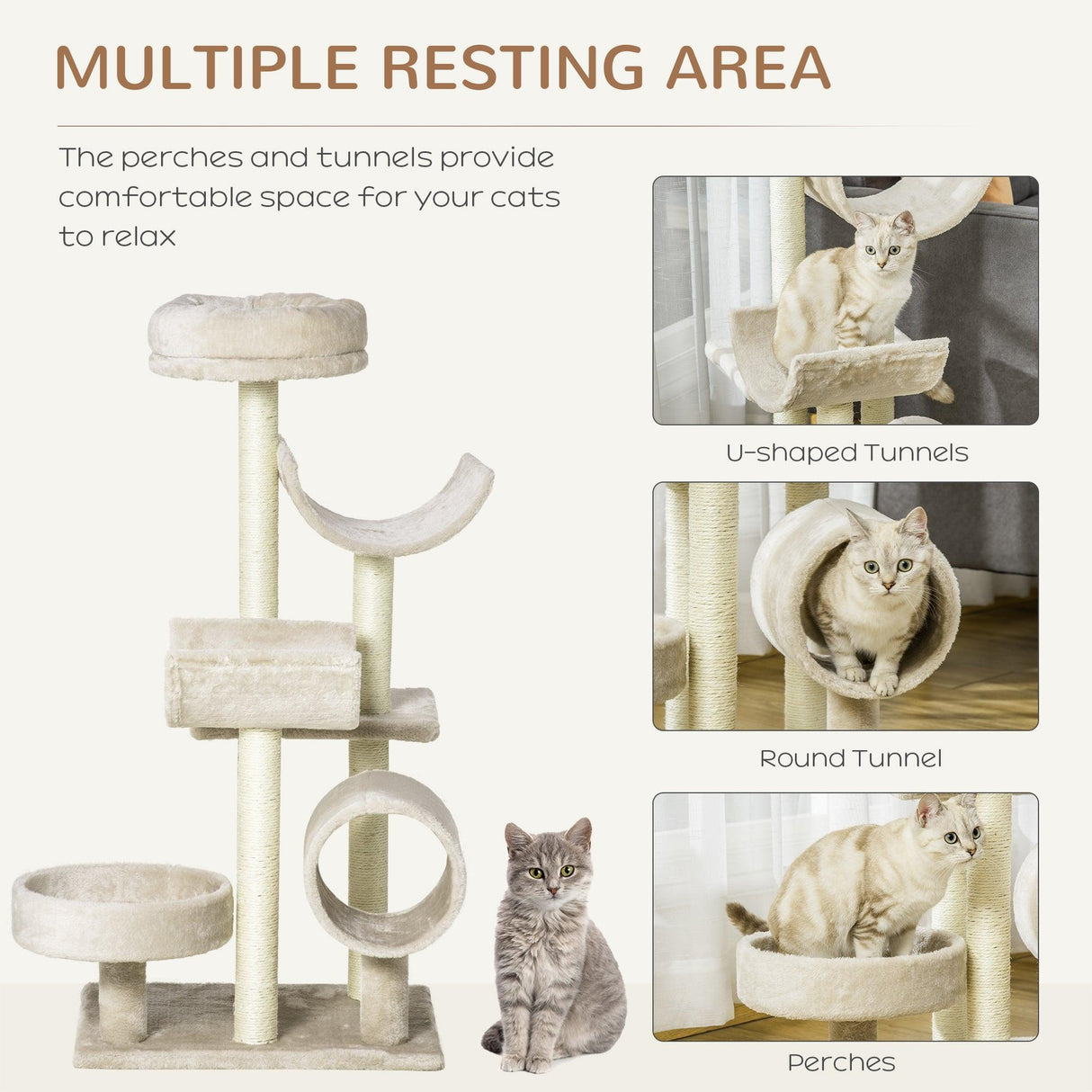 MULTIPLE RESTING AREA

The perches and tunnels provide comfortable space for your cats to relax

U-shaped Tunnels

Round Tunnel

Perches