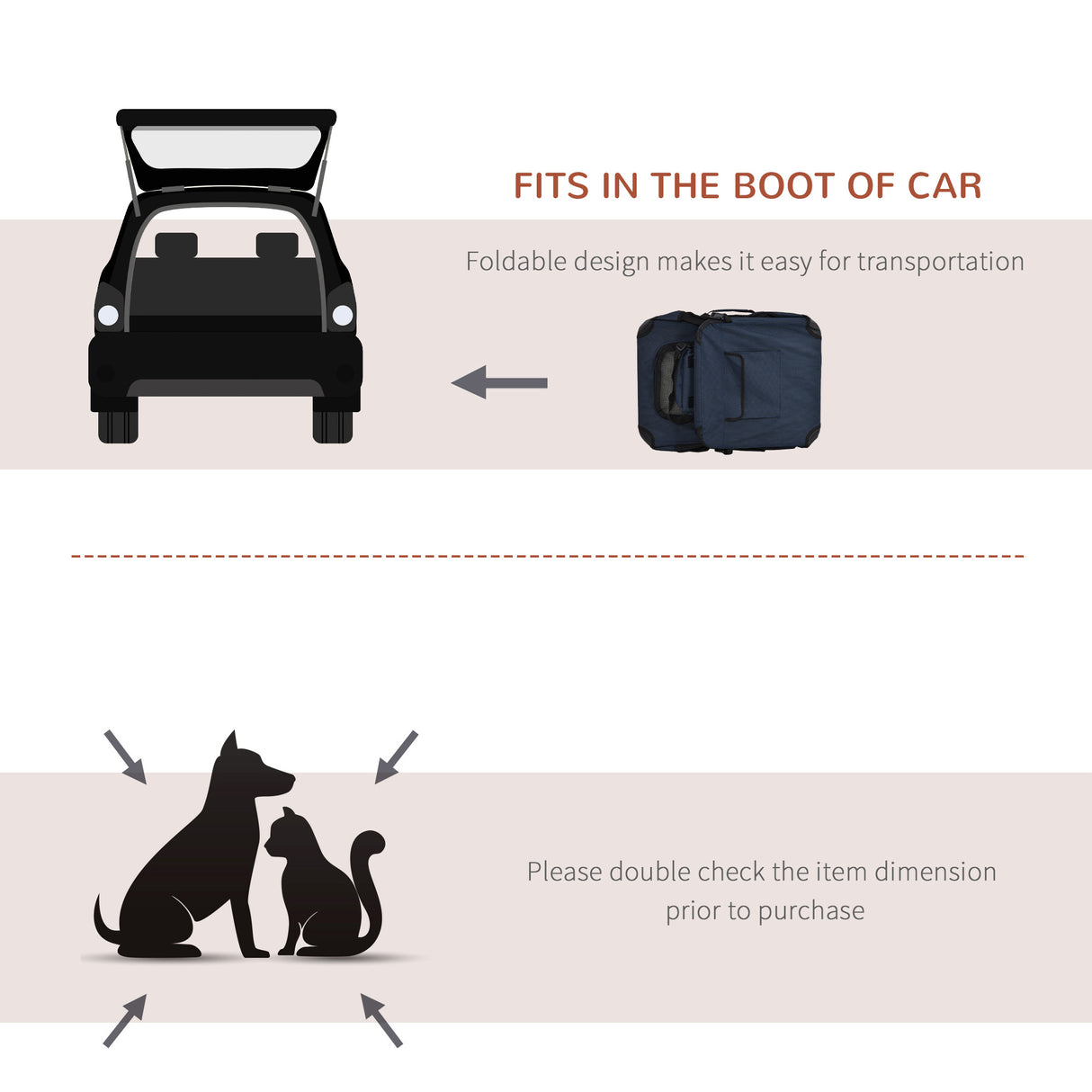 FITS IN THE BOOT OF CAR

Foldable design makes it easy for transportation

Please double check the item dimension prior to purchase